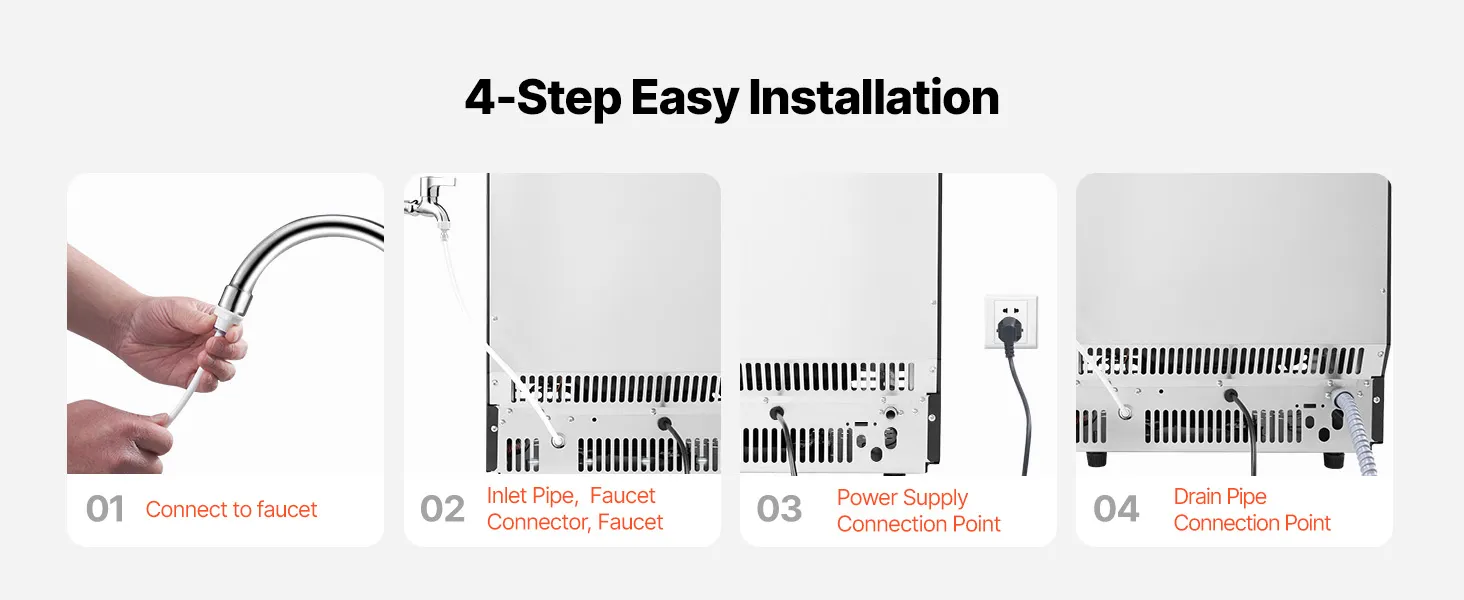 4-Step Easy Installation

01 Connect to faucet

02 Inlet Pipe, Faucet Connector, Faucet

03 Power Supply Connection Point

04 Drain Pipe Connection Point