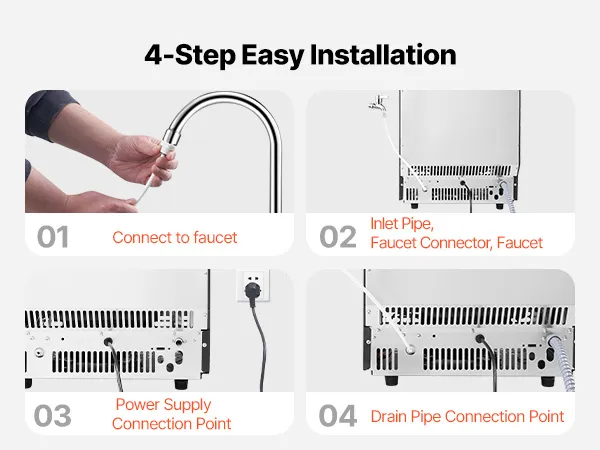 4-Step Easy Installation

01 Connect to faucet

02 Inlet Pipe, Faucet Connector, Faucet

03 Power Supply Connection Point

04 Drain Pipe Connection Point