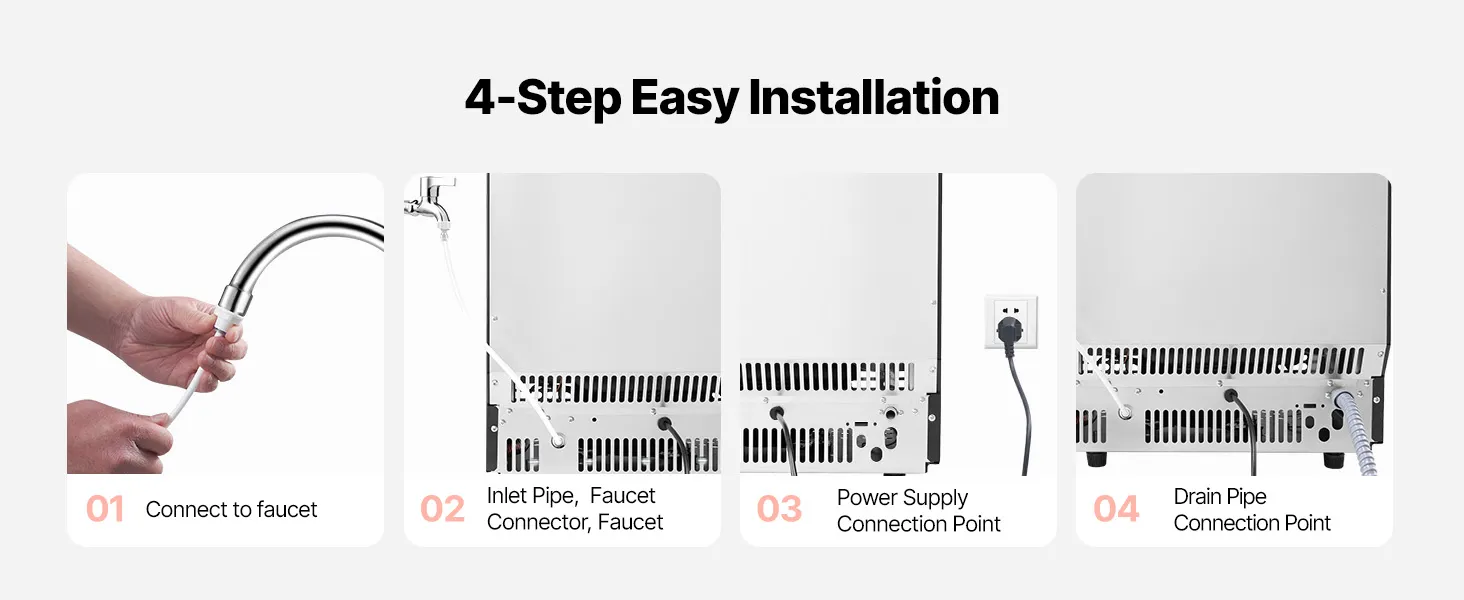 4-Step Easy Installation

01 Connect to faucet

02 Inlet Pipe, Faucet Connector, Faucet

03 Power Supply Connection Point

04 Drain Pipe Connection Point