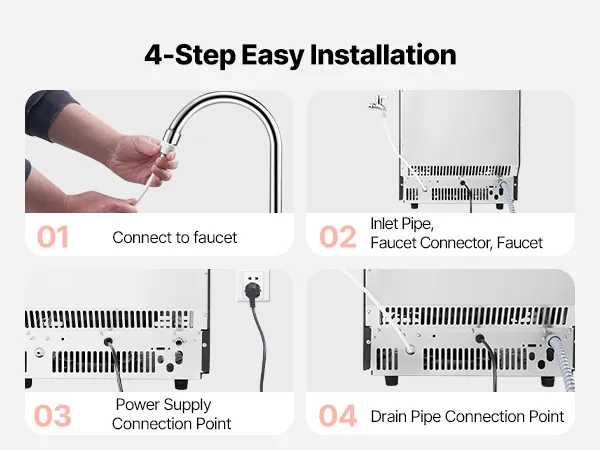 4-Step Easy Installation

01 Connect to faucet

02 Inlet Pipe, Faucet Connector, Faucet

03 Power Supply Connection Point

04 Drain Pipe Connection Point