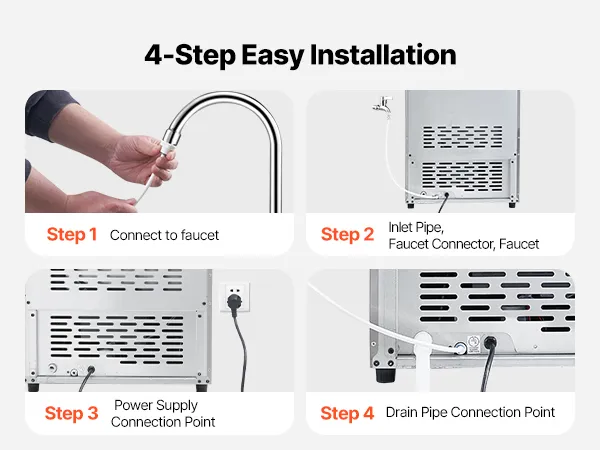 4-Step Easy Installation

Step 1 Connect to faucet

Step 2 Inlet Pipe,
Faucet Connector, Faucet

Step 3 Power Supply
Connection Point

Step 4 Drain Pipe Connection Point