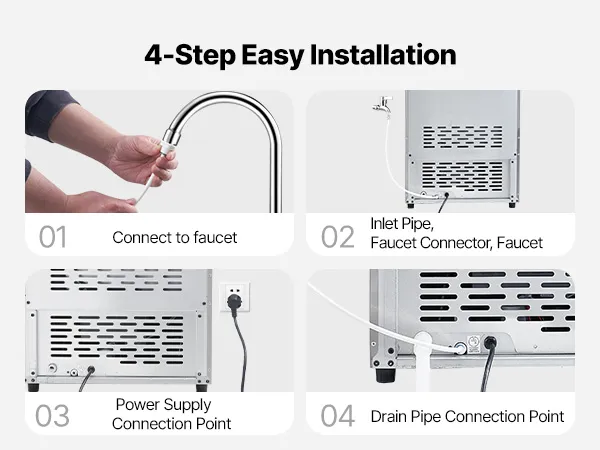 4-Step Easy Installation

01 Connect to faucet

02 Inlet Pipe, Faucet Connector, Faucet

03 Power Supply Connection Point

04 Drain Pipe Connection Point