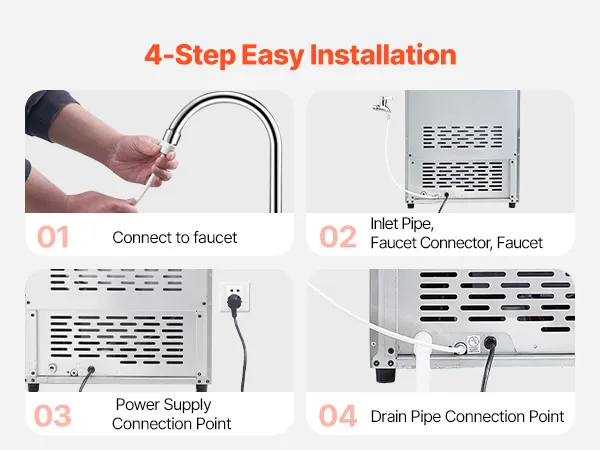 4-Step Easy Installation

01 Connect to faucet

02 Inlet Pipe, Faucet Connector, Faucet

03 Power Supply Connection Point

04 Drain Pipe Connection Point