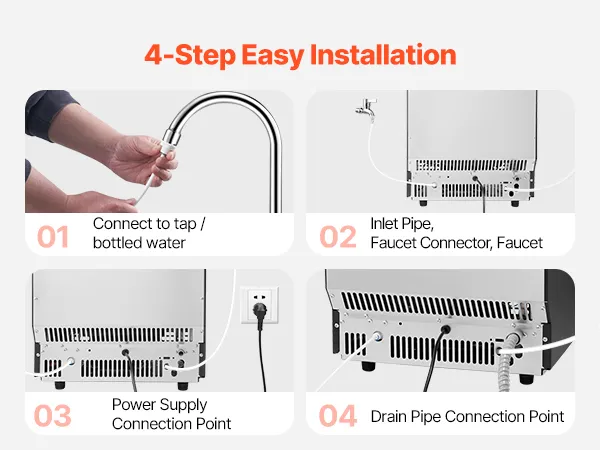 4-Step Easy Installation

01 Connect to tap / bottled water

02 Inlet Pipe, Faucet Connector, Faucet

03 Power Supply Connection Point

04 Drain Pipe Connection Point