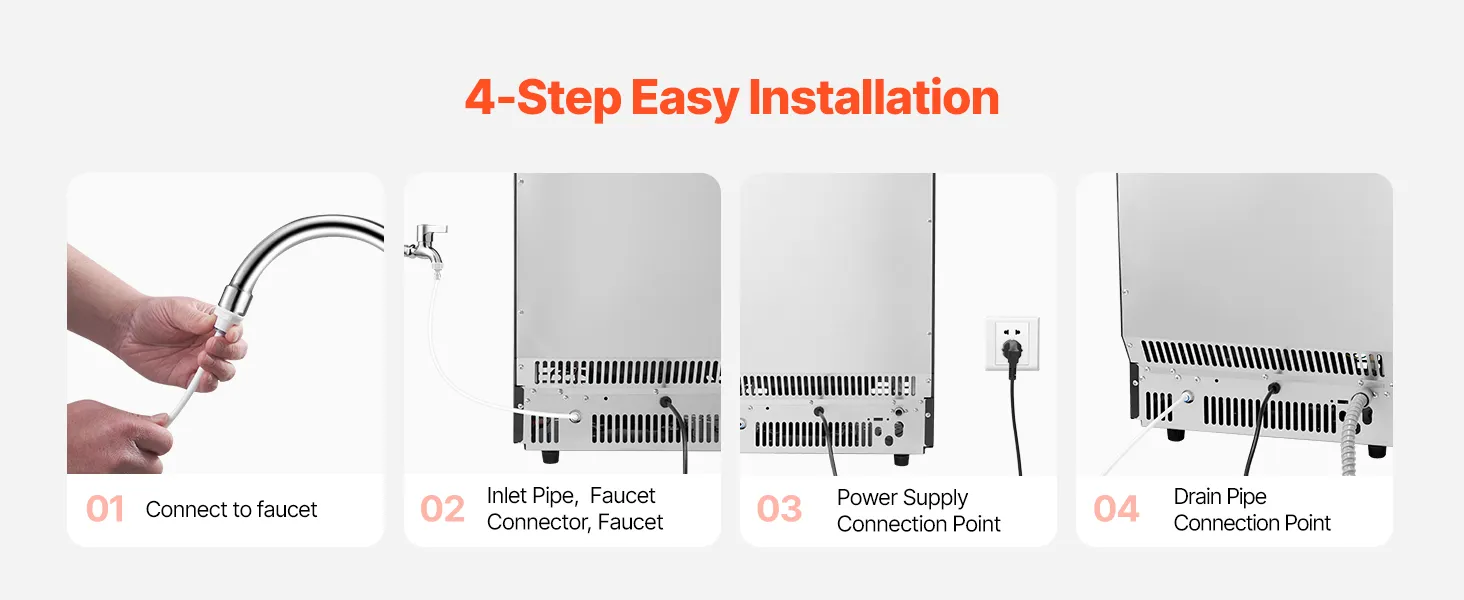 4-Step Easy Installation

01 Connect to faucet

02 Inlet Pipe, Faucet Connector, Faucet

03 Power Supply Connection Point

04 Drain Pipe Connection Point