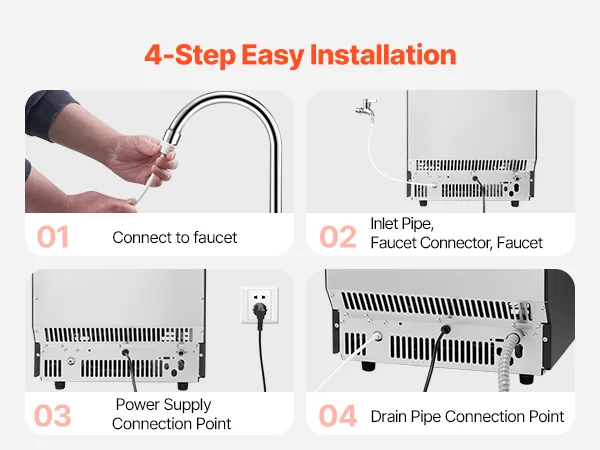 4-Step Easy Installation

01 Connect to faucet

02 Inlet Pipe, Faucet Connector, Faucet

03 Power Supply Connection Point

04 Drain Pipe Connection Point