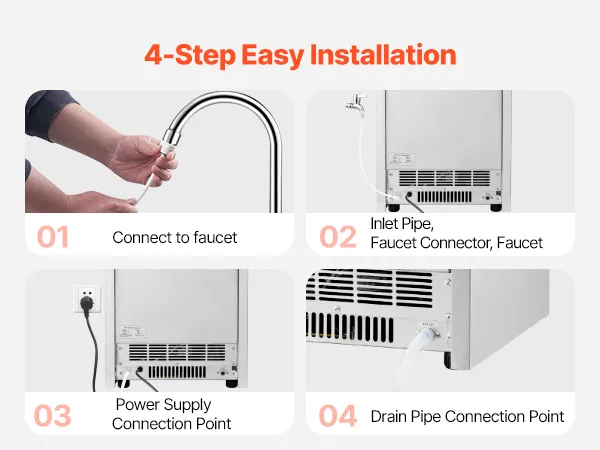 4-Step Easy Installation

01 Connect to faucet

02 Inlet Pipe, Faucet Connector, Faucet

03 Power Supply Connection Point

04 Drain Pipe Connection Point