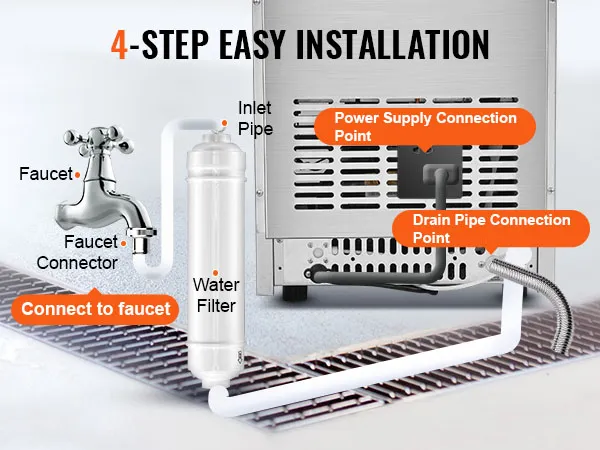 4-STEP EASY INSTALLATION

Inlet Pipe

Power Supply Connection Point

Faucet

Faucet Connector

Drain Pipe Connection Point

Water Filter

Connect to faucet