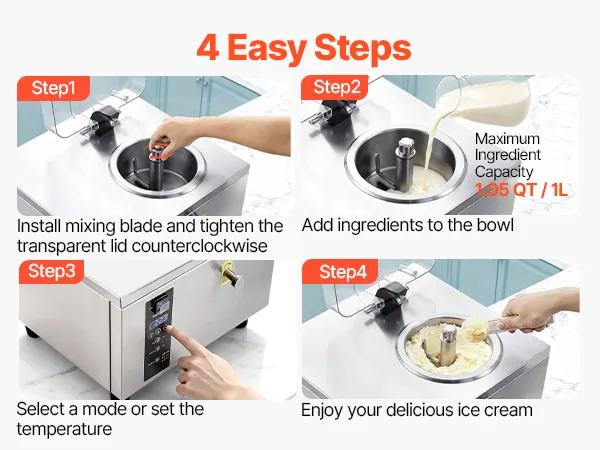 4 Easy Steps

Step1

Install mixing blade and tighten the transparent lid counterclockwise

Step2

Maximum Ingredient Capacity 1.05 QT / 1L

Add ingredients to the bowl

Step3

Select a mode or set the temperature

Step4

Enjoy your delicious ice cream