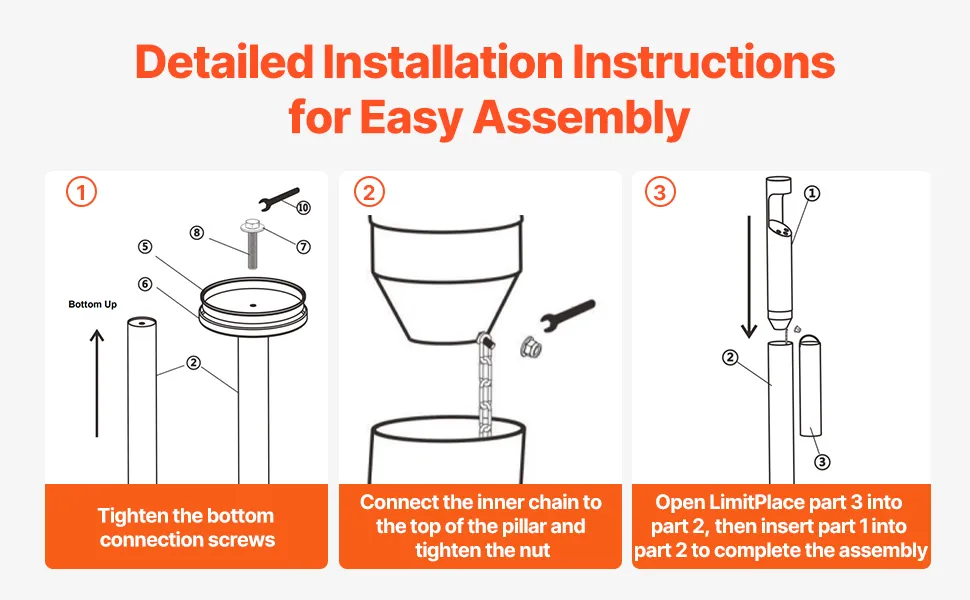 Detailed Installation Instructions for Easy Assembly

1

10

8

7

5

6

Bottom Up

2

Tighten the bottom connection screws

2

Connect the inner chain to the top of the pillar and tighten the nut

3

1

2

3

Open LimitPlace part 3 into part 2, then insert part 1 into part 2 to complete the assembly