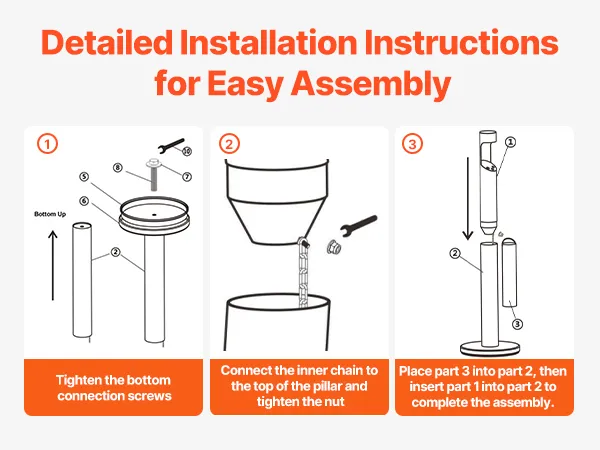 Detailed Installation Instructions for Easy Assembly

1

10

8

7

5

6

Bottom Up

2

Tighten the bottom connection screws

2

Connect the inner chain to the top of the pillar and tighten the nut

3

1

2

3

Place part 3 into part 2, then insert part 1 into part 2 to complete the assembly.