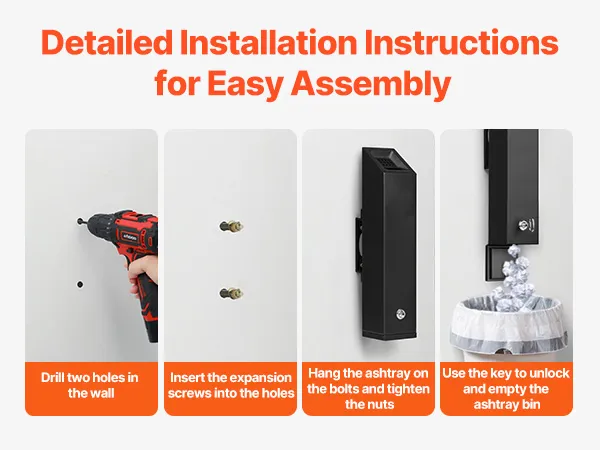 Detailed Installation Instructions for Easy Assembly

Drill two holes in the wall

Insert the expansion screws into the holes

Hang the ashtray on the bolts and tighten the nuts

Use the key to unlock and empty the ashtray bin