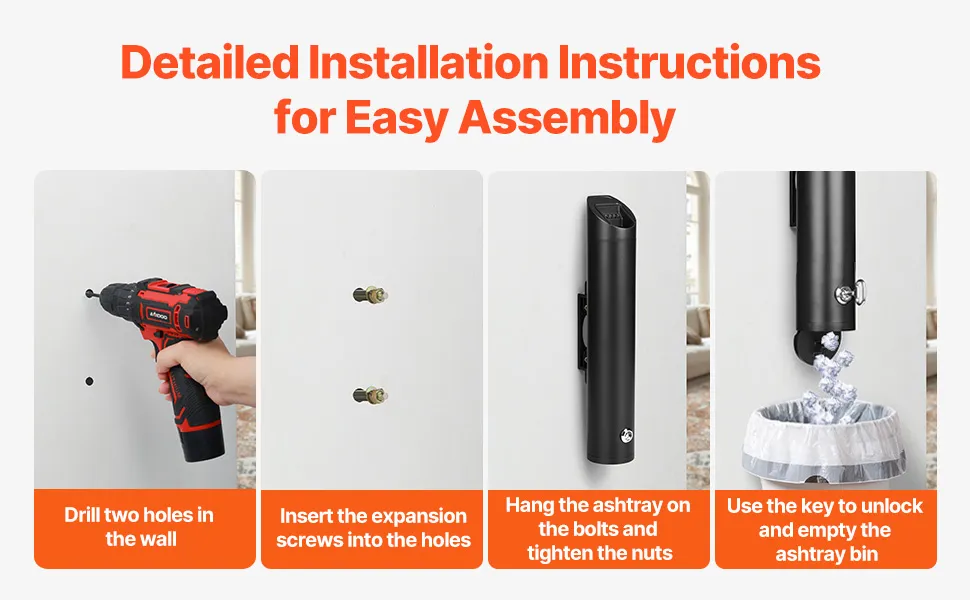 Detailed Installation Instructions for Easy Assembly

Drill two holes in the wall

Insert the expansion screws into the holes

Hang the ashtray on the bolts and tighten the nuts

Use the key to unlock and empty the ashtray bin