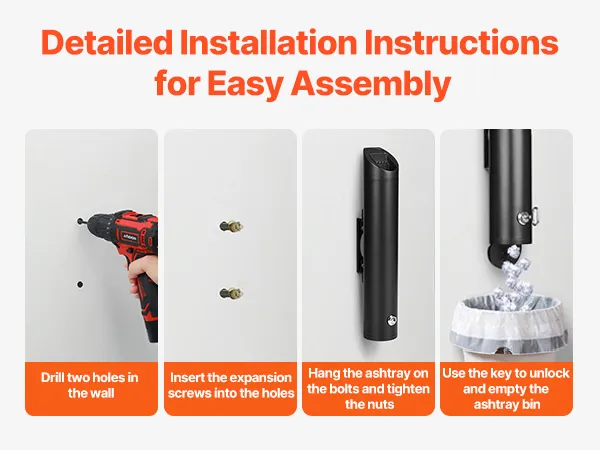 Detailed Installation Instructions for Easy Assembly

Drill two holes in the wall

Insert the expansion screws into the holes

Hang the ashtray on the bolts and tighten the nuts

Use the key to unlock and empty the ashtray bin