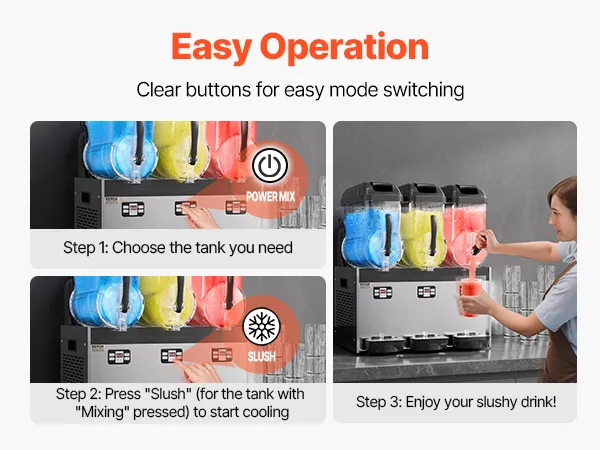 Easy Operation

Clear buttons for easy mode switching

POWER MIX

Step 1: Choose the tank you need

SLUSH

Step 2: Press "Slush" (for the tank with "Mixing" pressed) to start cooling

Step 3: Enjoy your slushy drink!