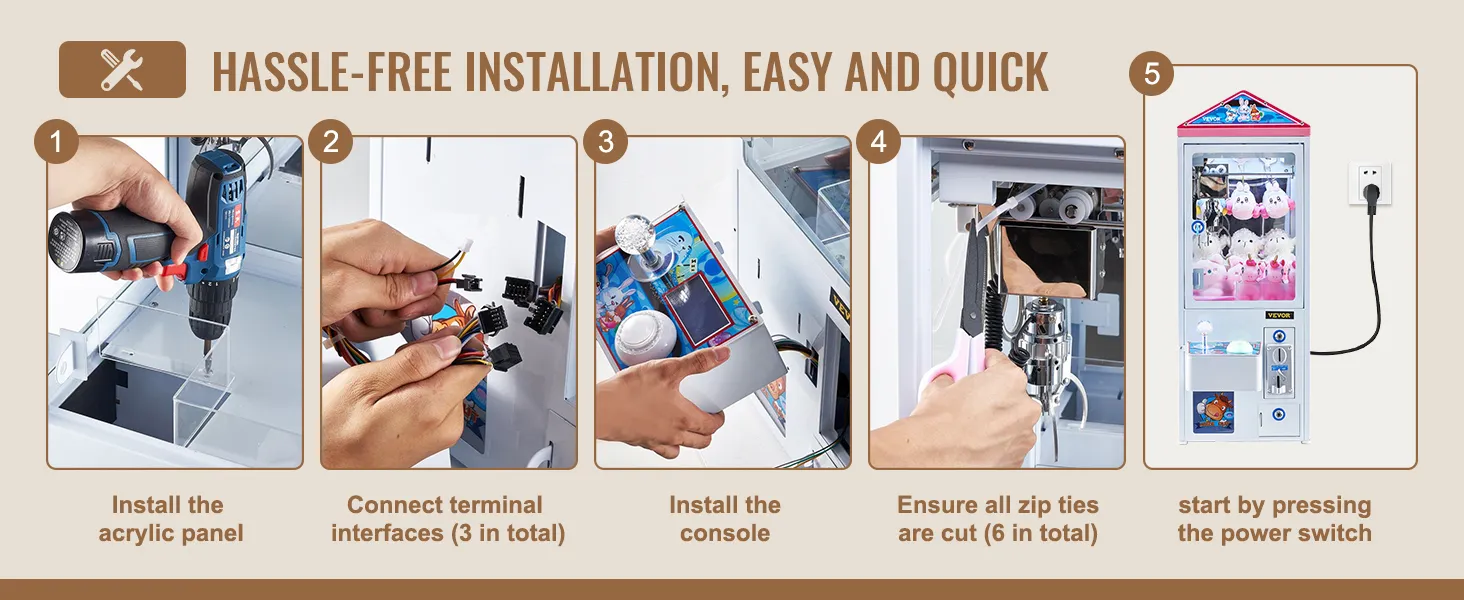 HASSLE-FREE INSTALLATION, EASY AND QUICK

1

Install the acrylic panel

2

Connect terminal interfaces (3 in total)

3

VEVOR

Install the console

4

Ensure all zip ties are cut (6 in total)

5

VEVOR

VEVOR

start by pressing the power switch