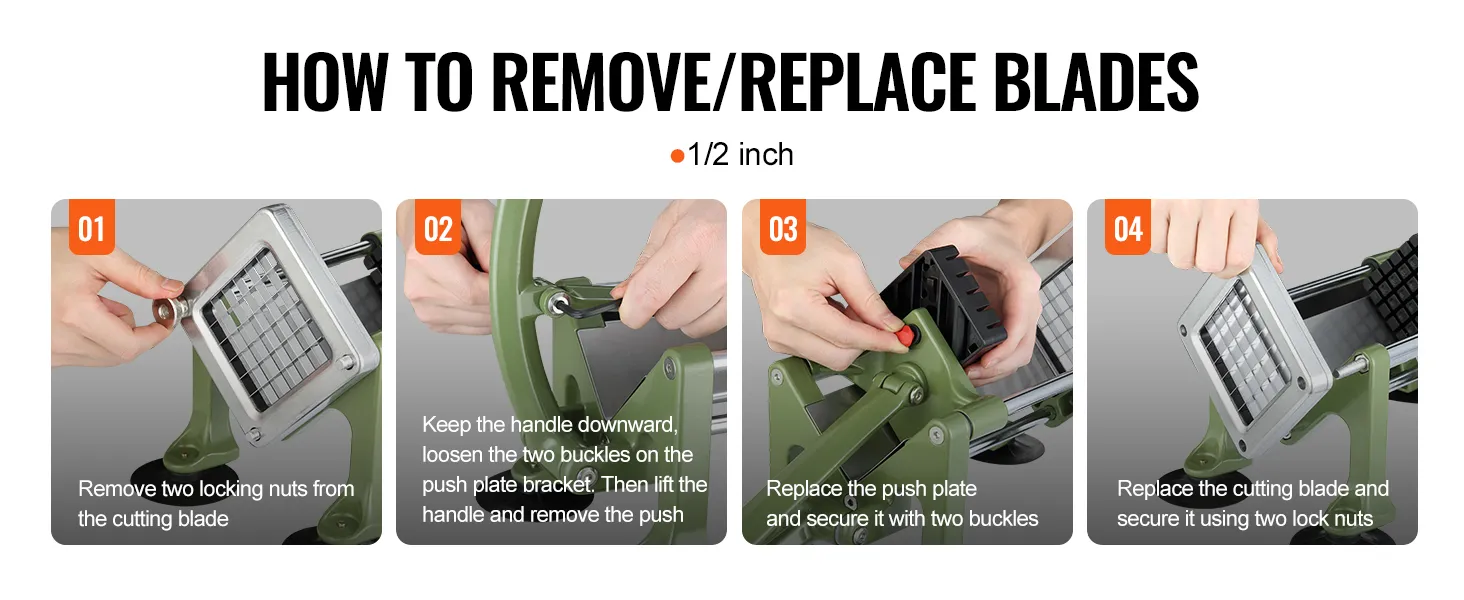 HOW TO REMOVE/REPLACE BLADES

●1/2 inch

01

Remove two locking nuts from the cutting blade

02

Keep the handle downward, loosen the two buckles on the push plate bracket. Then lift the handle and remove the push

03

Replace the push plate and secure it with two buckles

04

Replace the cutting blade and secure it using two lock nuts