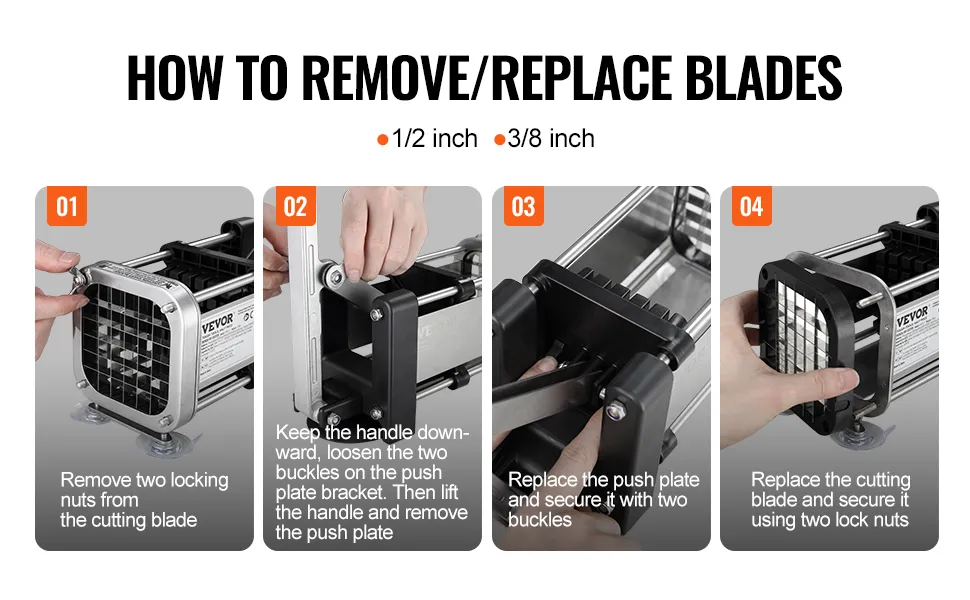 HOW TO REMOVE/REPLACE BLADES

●1/2 inch ●3/8 inch

01

VEVOR

Remove two locking nuts from the cutting blade

02

Keep the handle downward, loosen the two buckles on the push plate bracket. Then lift the handle and remove the push plate

03

Replace the push plate and secure it with two buckles

04

VEVOR

Replace the cutting blade and secure it using two lock nuts