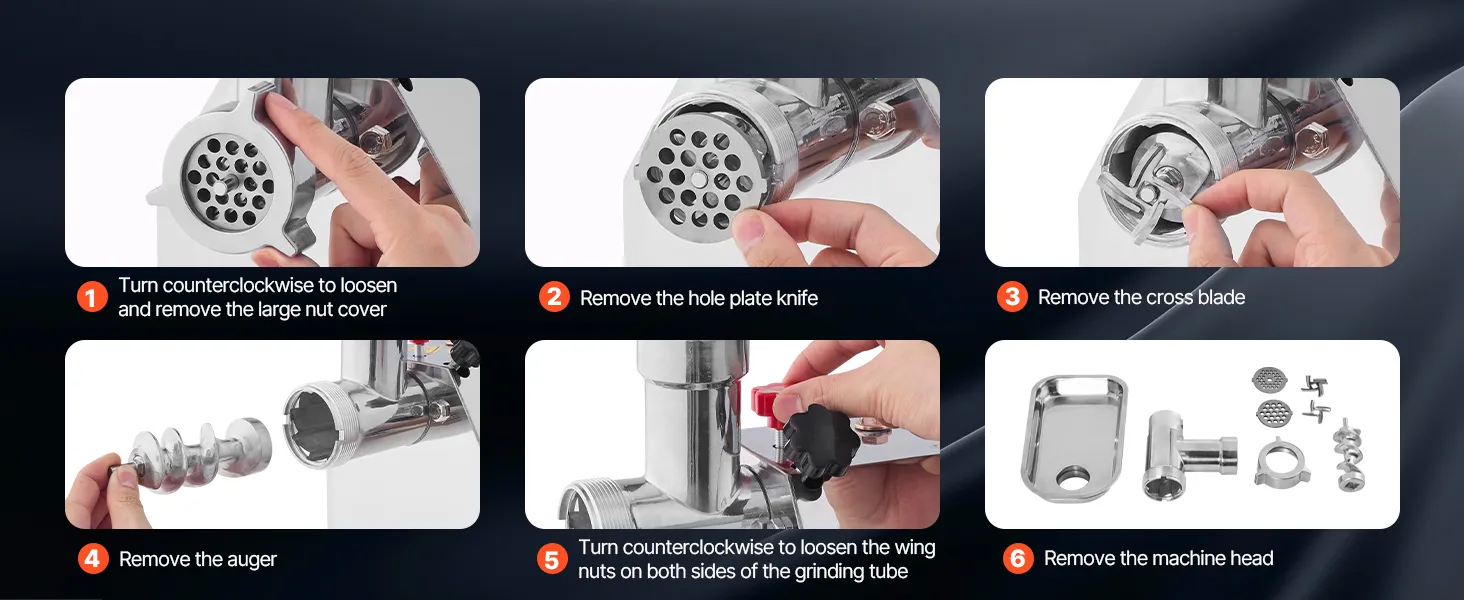 1 Turn counterclockwise to loosen and remove the large nut cover

2 Remove the hole plate knife

3 Remove the cross blade

4 Remove the auger

5 Turn counterclockwise to loosen the wing nuts on both sides of the grinding tube

6 Remove the machine head