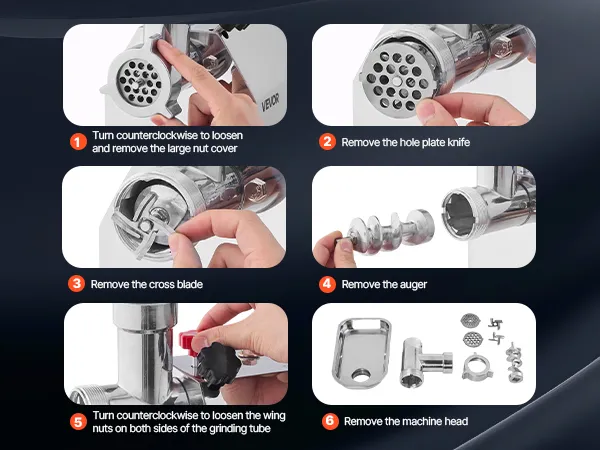 VEVOR

1 Turn counterclockwise to loosen and remove the large nut cover

2 Remove the hole plate knife

3 Remove the cross blade

4 Remove the auger

5 Turn counterclockwise to loosen the wing nuts on both sides of the grinding tube

6 Remove the machine head