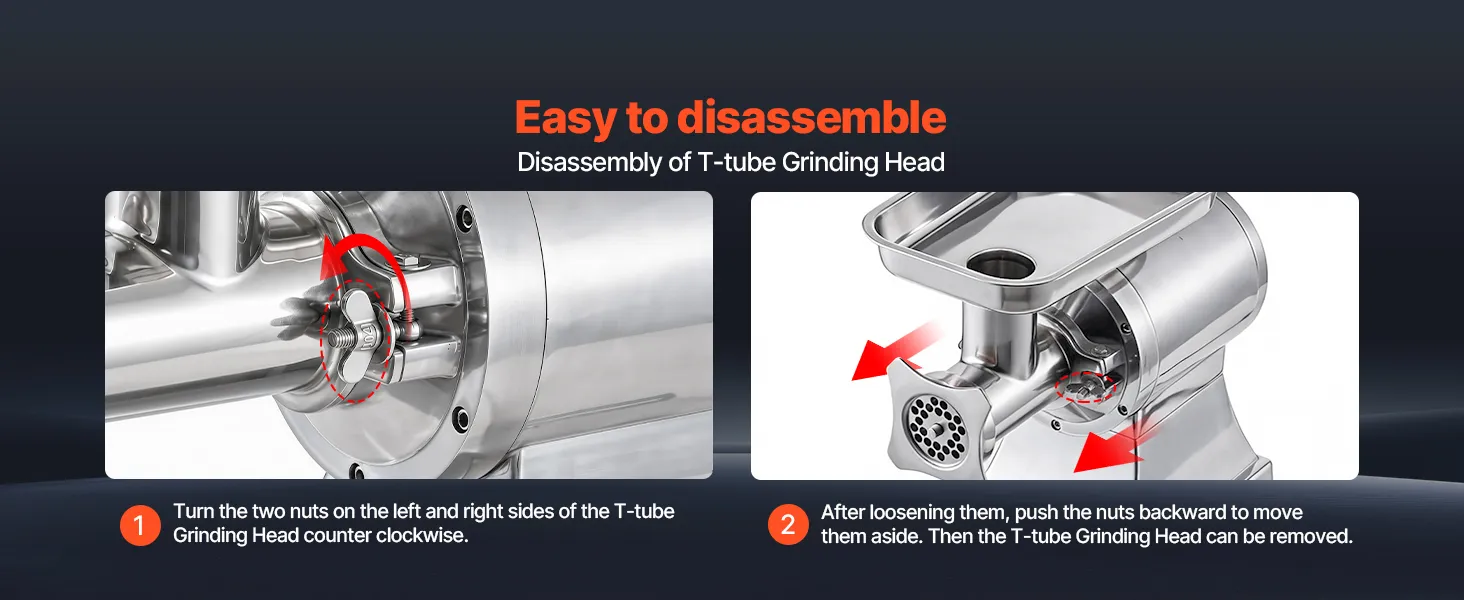 Easy to disassemble

Disassembly of T-tube Grinding Head

1 Turn the two nuts on the left and right sides of the T-tube Grinding Head counter clockwise.

2 After loosening them, push the nuts backward to move them aside. Then the T-tube Grinding Head can be removed.