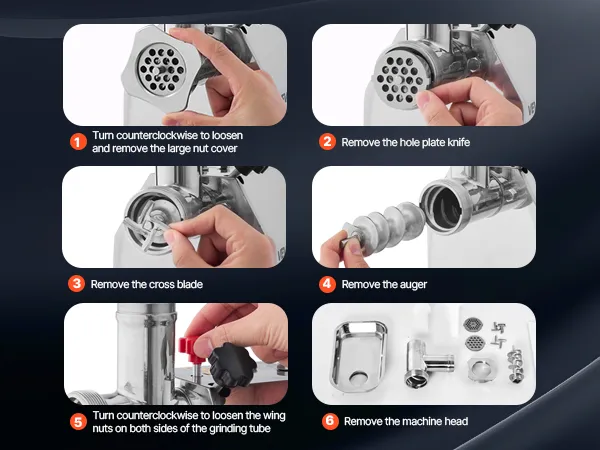 1 Turn counterclockwise to loosen and remove the large nut cover

2 Remove the hole plate knife

3 Remove the cross blade

4 Remove the auger

5 Turn counterclockwise to loosen the wing nuts on both sides of the grinding tube

6 Remove the machine head