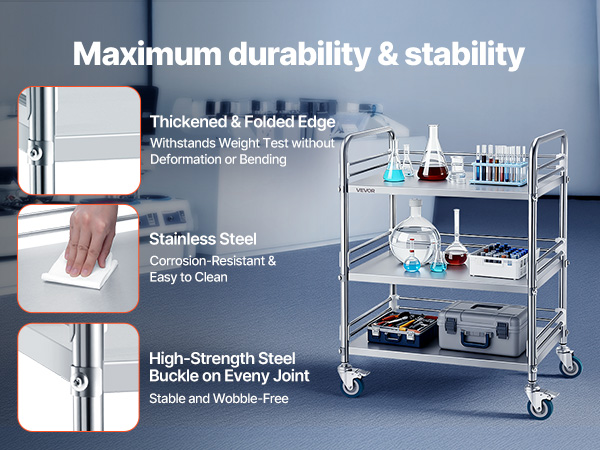 Maximum durability & stability

Thickened & Folded Edge
Withstands Weight Test without Deformation or Bending

Stainless Steel
Corrosion-Resistant & Easy to Clean

High-Strength Steel Buckle on Eveny Joint
Stable and Wobble-Free

VEVOR