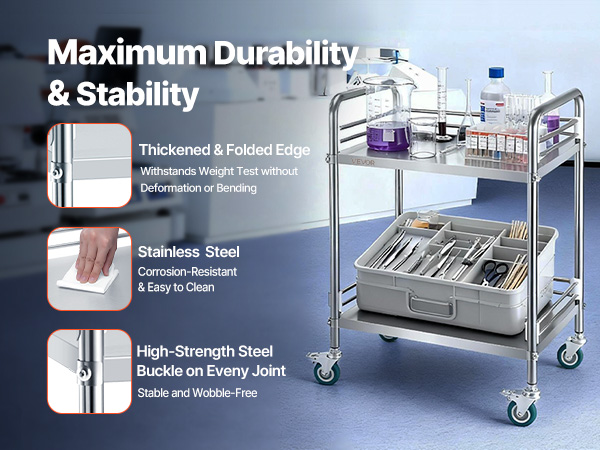 Maximum Durability & Stability

Thickened & Folded Edge
Withstands Weight Test without Deformation or Bending

Stainless Steel
Corrosion-Resistant & Easy to Clean

High-Strength Steel Buckle on Eveny Joint
Stable and Wobble-Free

VEVOR