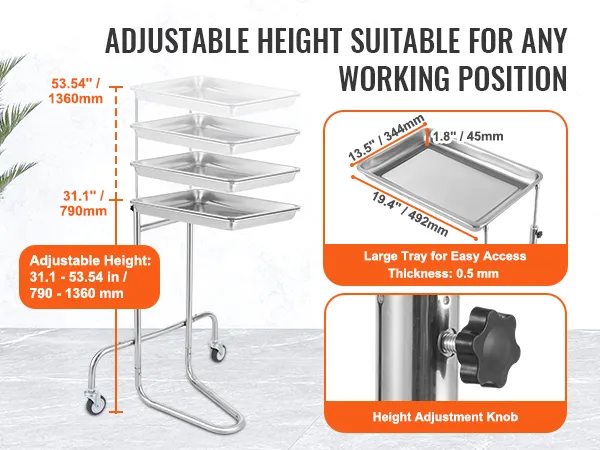 ADJUSTABLE HEIGHT SUITABLE FOR ANY WORKING POSITION

53.54" / 1360mm

31.1" / 790mm

Adjustable Height: 31.1 - 53.54 in / 790 - 1360 mm

13.5" / 344mm

1.8" / 45mm

19.4" / 492mm

Large Tray for Easy Access
Thickness: 0.5 mm

Height Adjustment Knob