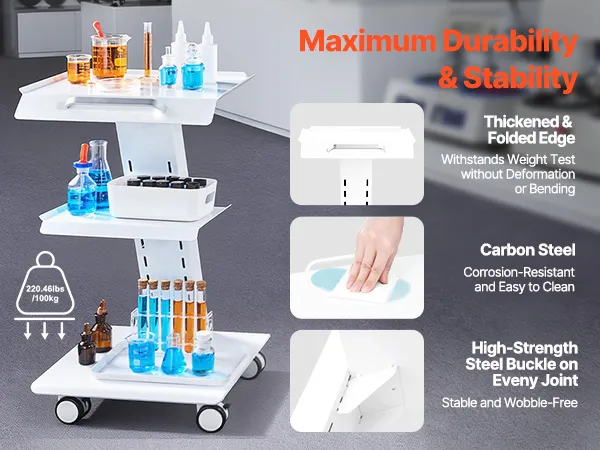 Maximum Durability & Stability

220.46lbs /100kg

Thickened & Folded Edge

Withstands Weight Test without Deformation or Bending

Carbon Steel

Corrosion-Resistant and Easy to Clean

High-Strength Steel Buckle on Eveny Joint

Stable and Wobble-Free