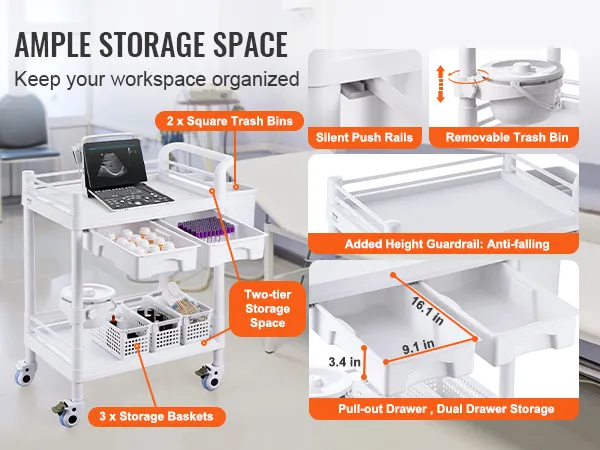 AMPLE STORAGE SPACE
Keep your workspace organized

2 x Square Trash Bins

Two-tier Storage Space

3 x Storage Baskets

Silent Push Rails

Removable Trash Bin

Added Height Guardrail: Anti-falling

16.1 in

9.1 in

3.4 in

Pull-out Drawer , Dual Drawer Storage