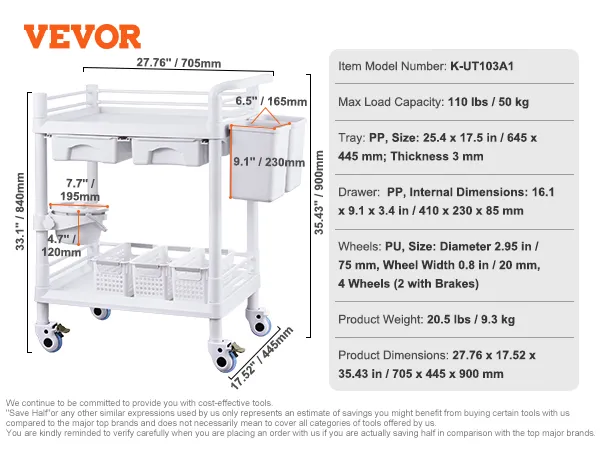 VEVOR

27.76" / 705mm

6.5" / 165mm

9.1" / 230mm

7.7" / 195mm

4.7" / 120mm

33.1" / 840mm

35.43" / 900mm

17.52" / 445mm

Item Model Number: K-UT103A1

Max Load Capacity: 110 lbs / 50 kg

Tray: PP, Size: 25.4 x 17.5 in / 645 x 445 mm; Thickness 3 mm

Drawer: PP, Internal Dimensions: 16.1 x 9.1 x 3.4 in / 410 x 230 x 85 mm

Wheels: PU, Size: Diameter 2.95 in / 75 mm, Wheel Width 0.8 in / 20 mm, 4 Wheels (2 with Brakes)

Product Weight: 20.5 lbs / 9.3 kg

Product Dimensions: 27.76 x 17.52 x 35.43 in / 705 x 445 x 900 mm

We continue to be committed to provide you with cost-effective tools.
"Save Half"or any other similar expressions used by us only represents an estimate of savings you might benefit from buying certain tools with us compared to the major top brands and does not necessarily mean to cover all categories of tools offered by us.
You are kindly reminded to verify carefully when you are placing an order with us if you are actually saving half in comparison with the top major brands.