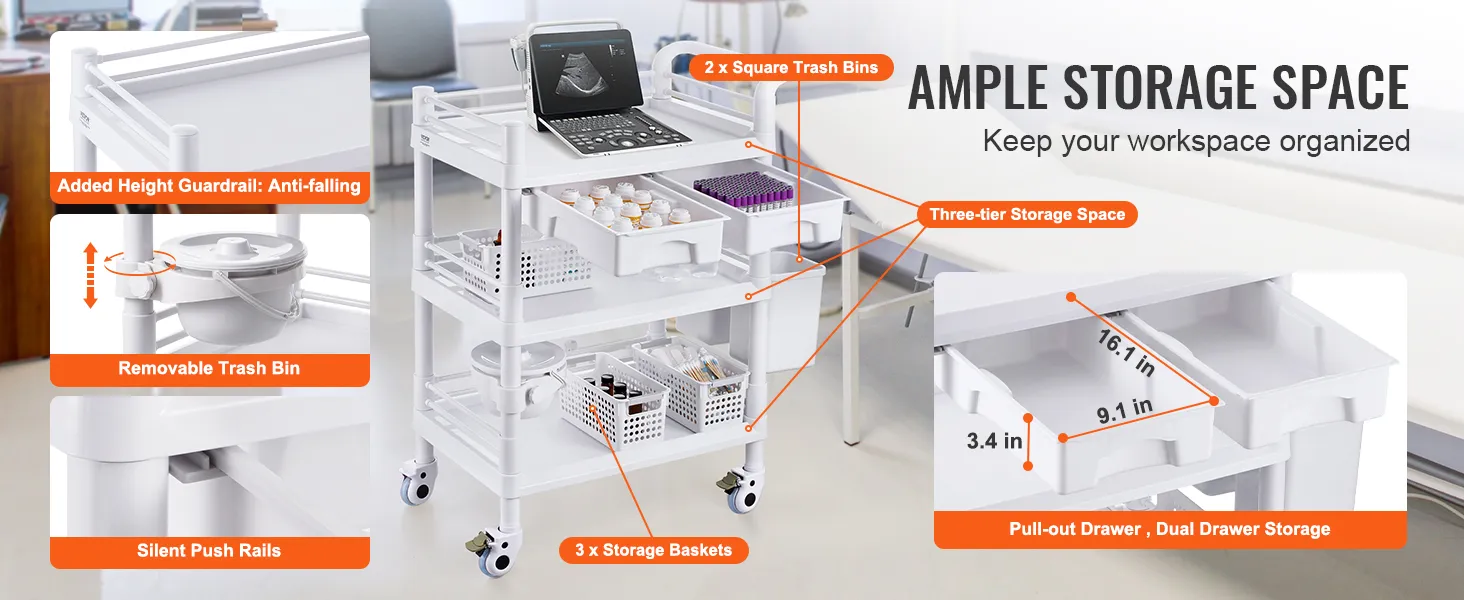 AMPLE STORAGE SPACE
Keep your workspace organized

Added Height Guardrail: Anti-falling

Removable Trash Bin

Silent Push Rails

2 x Square Trash Bins

Three-tier Storage Space

3 x Storage Baskets

16.1 in
9.1 in
3.4 in

Pull-out Drawer , Dual Drawer Storage