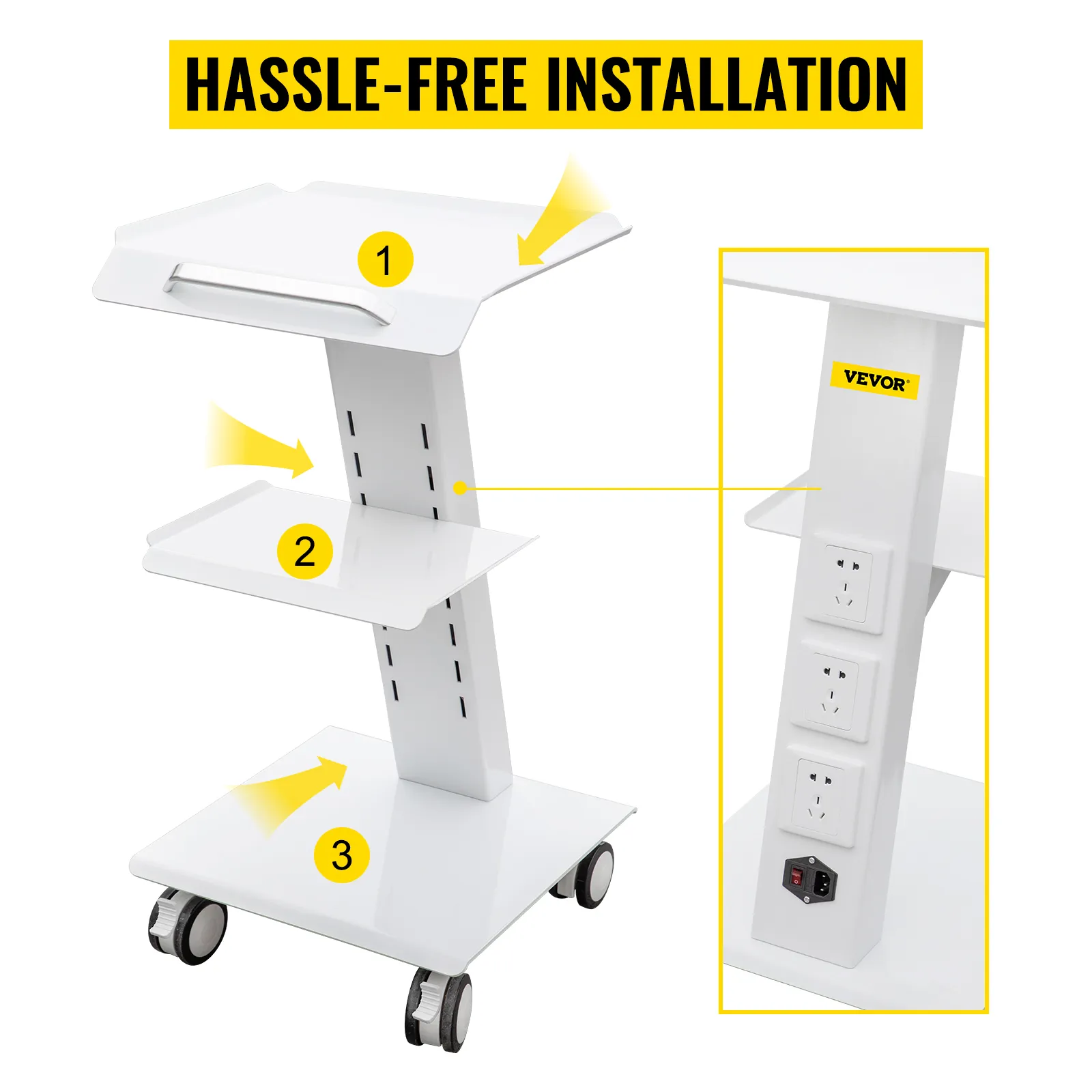 HASSLE-FREE INSTALLATION

1

2

3

VEVOR®