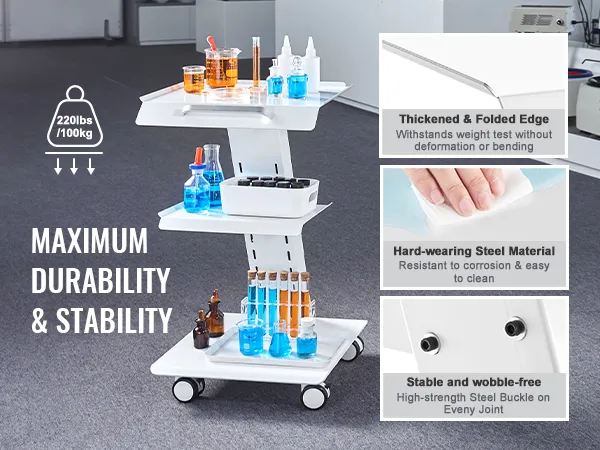 220lbs
/100kg

MAXIMUM
DURABILITY
& STABILITY

Thickened & Folded Edge
Withstands weight test without deformation or bending

Hard-wearing Steel Material
Resistant to corrosion & easy to clean

Stable and wobble-free
High-strength Steel Buckle on Eveny Joint