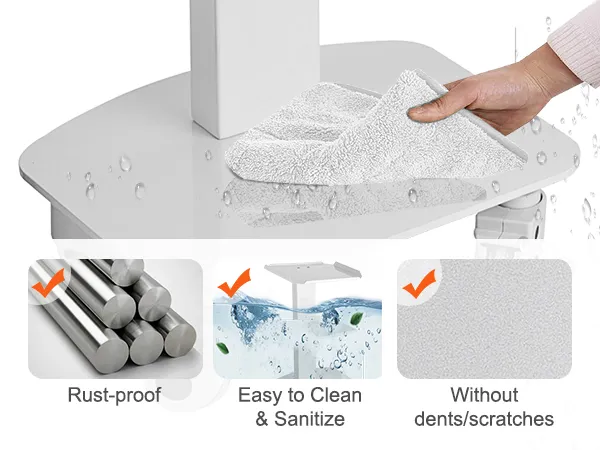 Rust-proof

Easy to Clean & Sanitize

Without dents/scratches