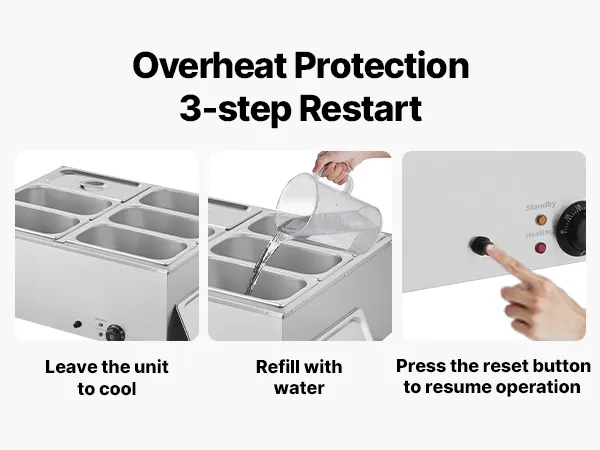 Overheat Protection
3-step Restart

Standby
Heating

Leave the unit to cool

Refill with water

Press the reset button to resume operation