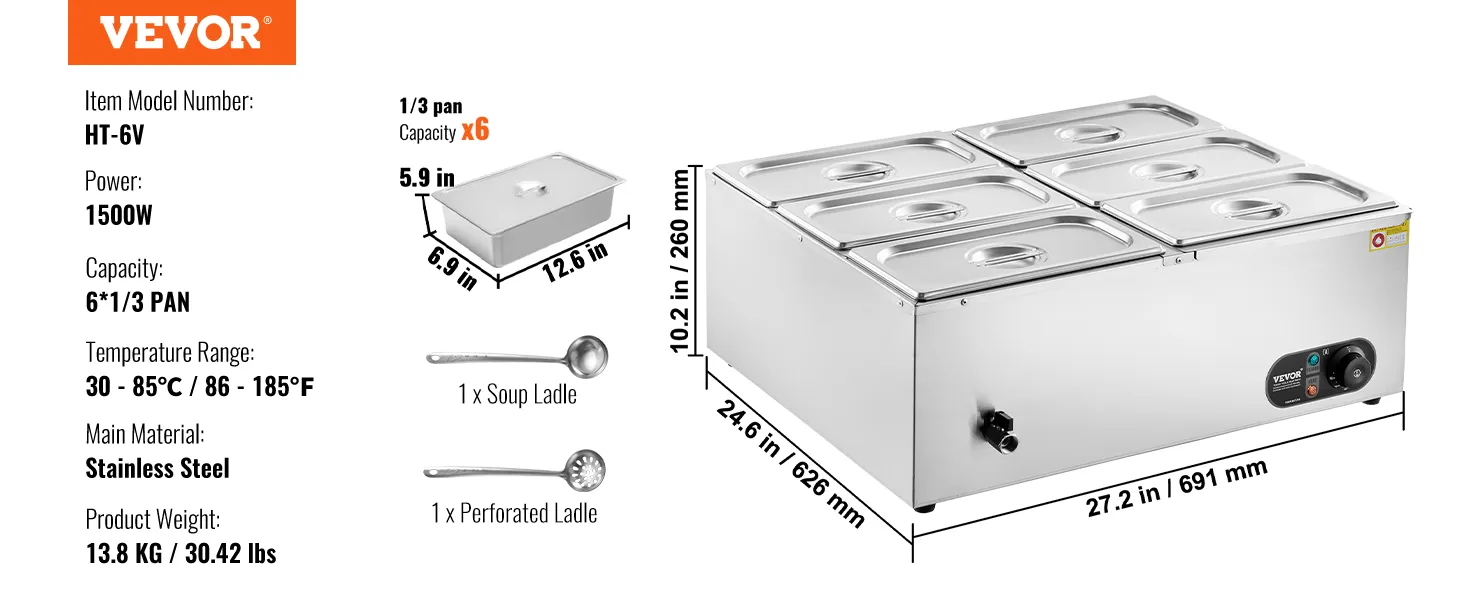 VEVOR®

Item Model Number:
HT-6V

Power:
1500W

Capacity:
6*1/3 PAN

Temperature Range:
30 - 85°C / 86 - 185°F

Main Material:
Stainless Steel

Product Weight:
13.8 KG / 30.42 lbs

1/3 pan
Capacity x6

5.9 in
6.9 in
12.6 in

1 x Soup Ladle

1 x Perforated Ladle

10.2 in / 260 mm
24.6 in / 626 mm
27.2 in / 691 mm

VEVOR