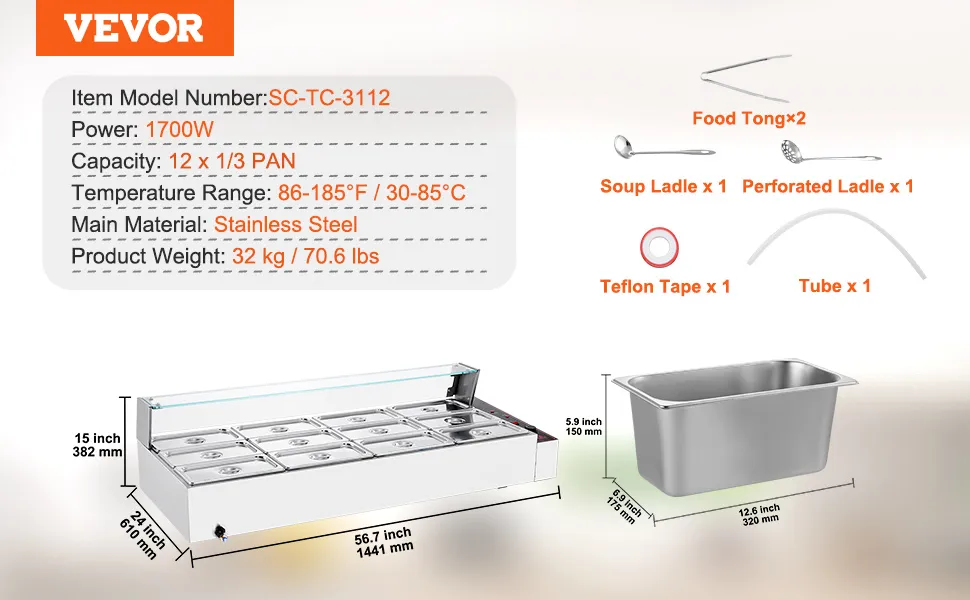 VEVOR

Item Model Number:SC-TC-3112
Power: 1700W
Capacity: 12 x 1/3 PAN
Temperature Range: 86-185°F / 30-85°C
Main Material: Stainless Steel
Product Weight: 32 kg / 70.6 lbs

Food Tong×2
Soup Ladle x 1
Perforated Ladle x 1
Teflon Tape x 1
Tube x 1

15 inch
382 mm
24 inch
610 mm
56.7 inch
1441 mm

5.9 inch
150 mm
6.9 inch
175 mm
12.6 inch
320 mm