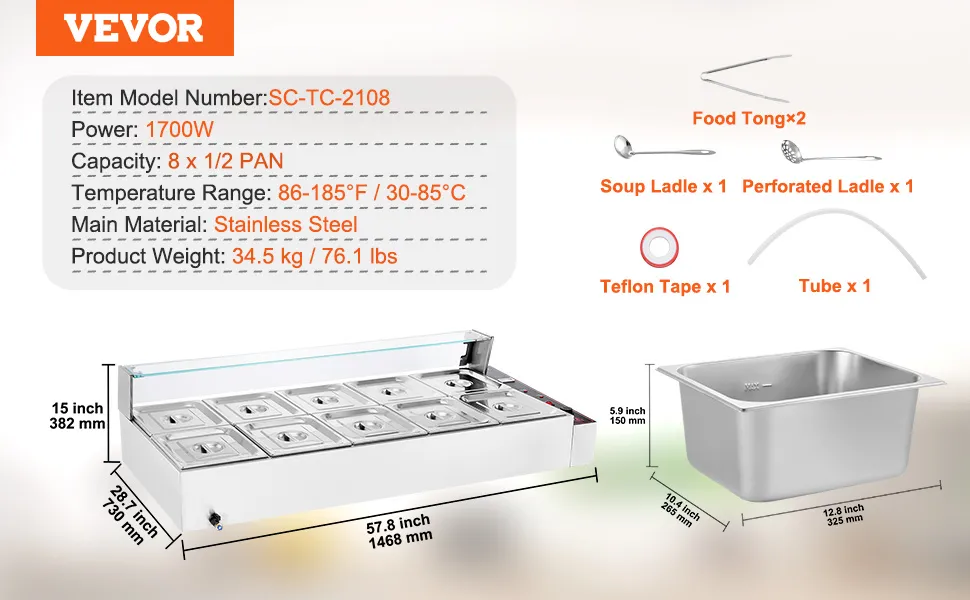 VEVOR

Item Model Number:SC-TC-2108
Power: 1700W
Capacity: 8 x 1/2 PAN
Temperature Range: 86-185°F / 30-85°C
Main Material: Stainless Steel
Product Weight: 34.5 kg / 76.1 lbs

Food Tong×2
Soup Ladle x 1
Perforated Ladle x 1
Teflon Tape x 1
Tube x 1

15 inch
382 mm
28.7 inch
730 mm
57.8 inch
1468 mm

5.9 inch
150 mm
10.4 inch
265 mm
12.8 inch
325 mm