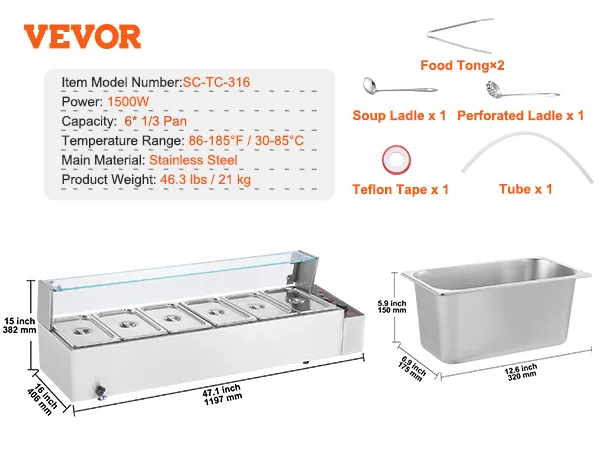 VEVOR

Item Model Number:SC-TC-316
Power: 1500W
Capacity: 6* 1/3 Pan
Temperature Range: 86-185°F / 30-85°C
Main Material: Stainless Steel
Product Weight: 46.3 lbs / 21 kg

Food Tong×2

Soup Ladle x 1

Perforated Ladle x 1

Teflon Tape x 1

Tube x 1

15 inch
382 mm

16 inch
406 mm

47.1 inch
1197 mm

5.9 inch
150 mm

6.9 inch
175 mm

12.6 inch
320 mm