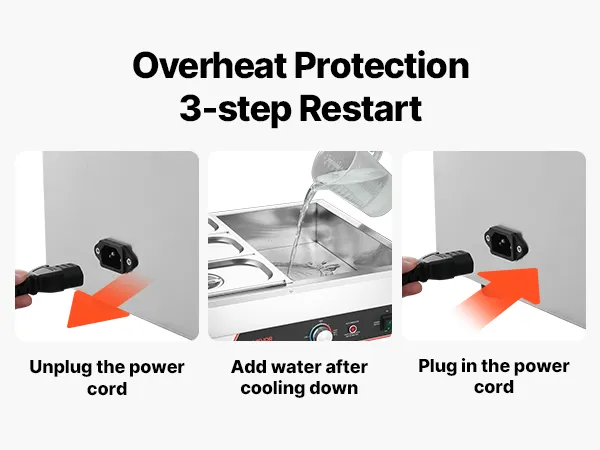 Overheat Protection
3-step Restart

Unplug the power cord

Add water after cooling down

Plug in the power cord