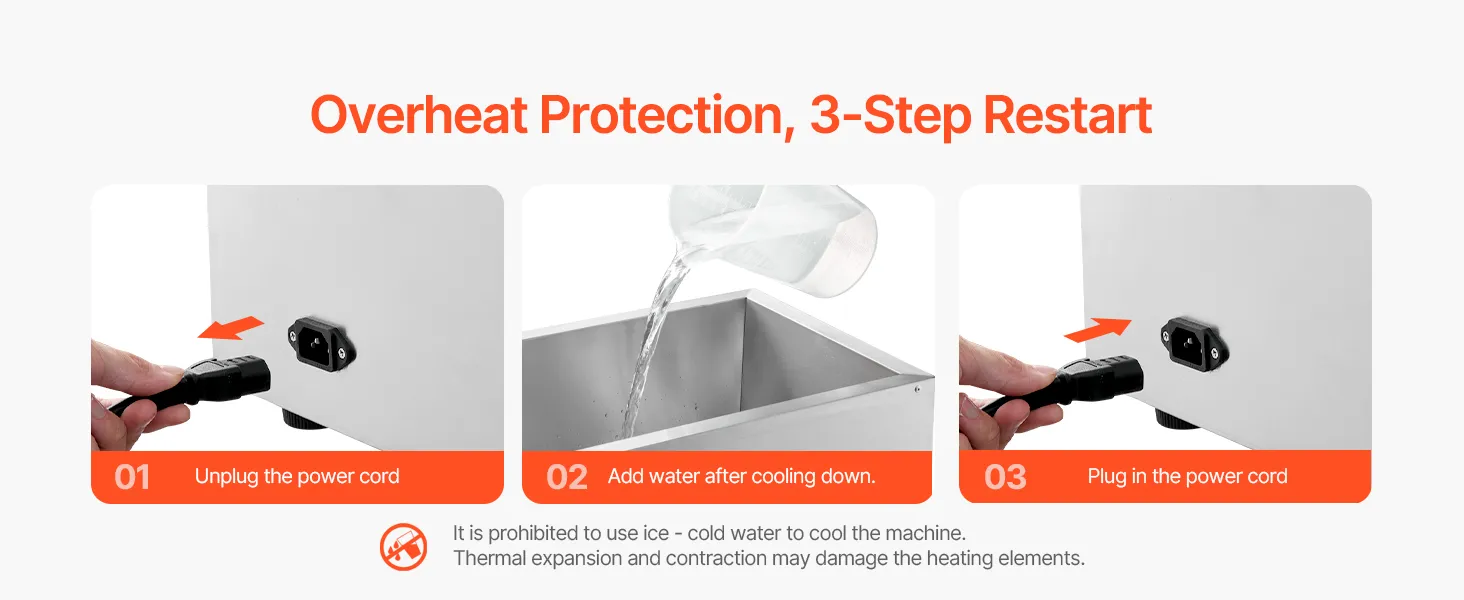 Overheat Protection, 3-Step Restart

01 Unplug the power cord

02 Add water after cooling down.

03 Plug in the power cord

It is prohibited to use ice - cold water to cool the machine.
Thermal expansion and contraction may damage the heating elements.