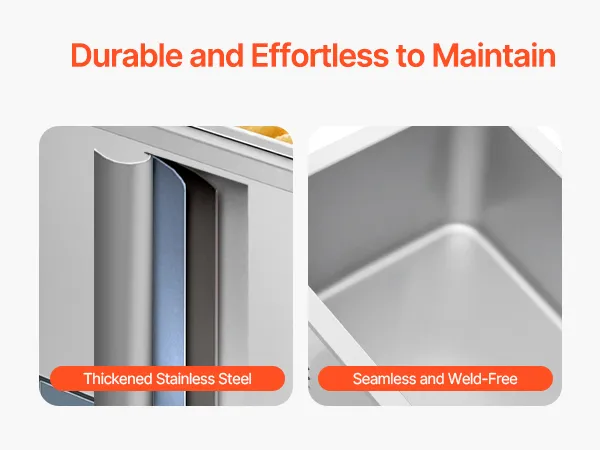 Durable and Effortless to Maintain

Thickened Stainless Steel

Seamless and Weld-Free