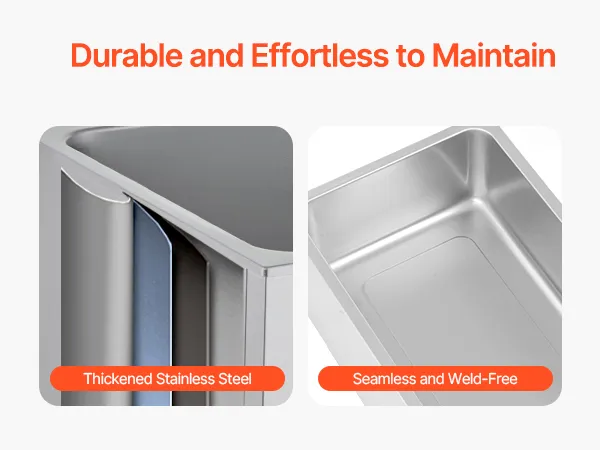 Durable and Effortless to Maintain

Thickened Stainless Steel

Seamless and Weld-Free