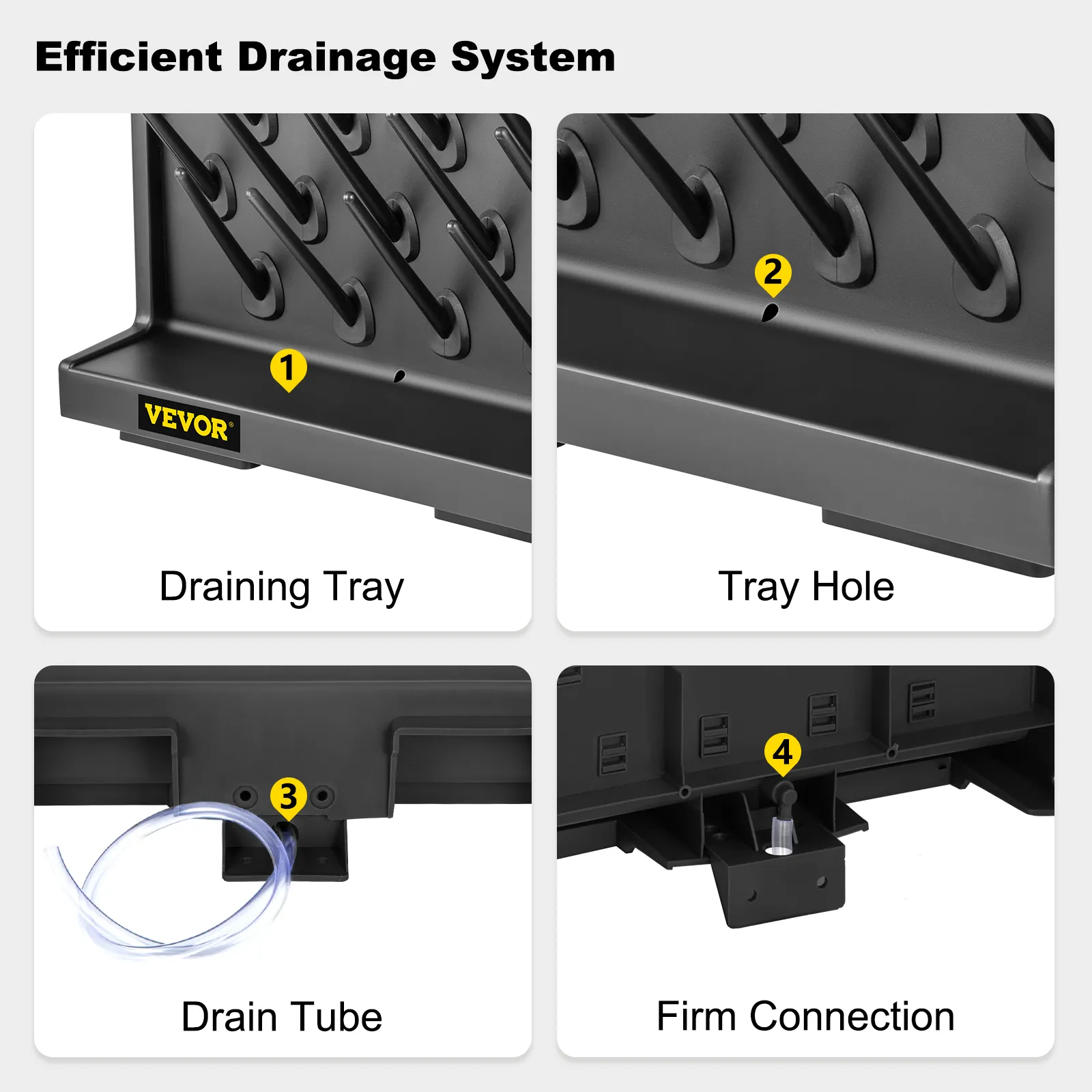 Efficient Drainage System

1

VEVOR®

Draining Tray

2

Tray Hole

3

Drain Tube

4

Firm Connection