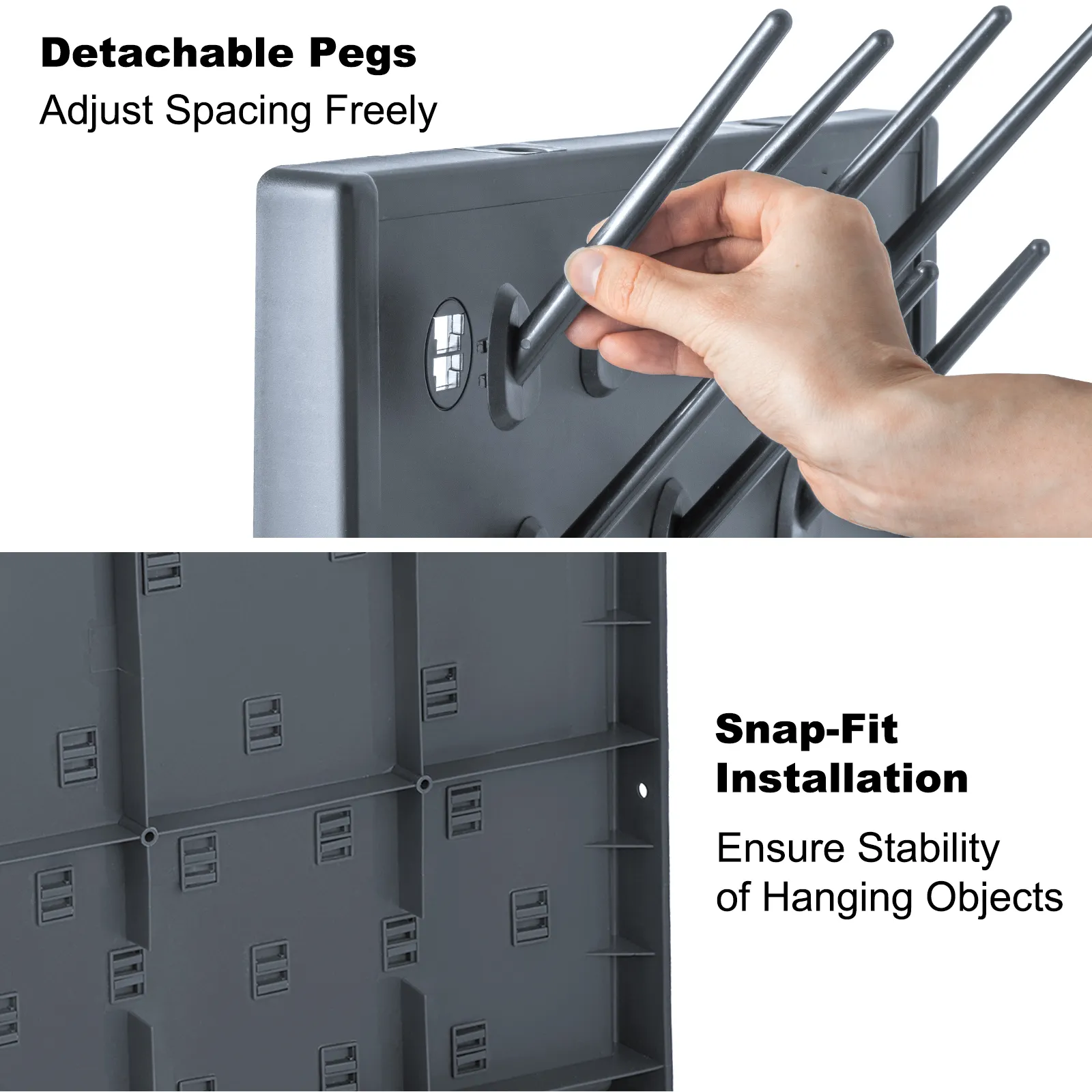 Detachable Pegs
Adjust Spacing Freely

Snap-Fit Installation
Ensure Stability of Hanging Objects