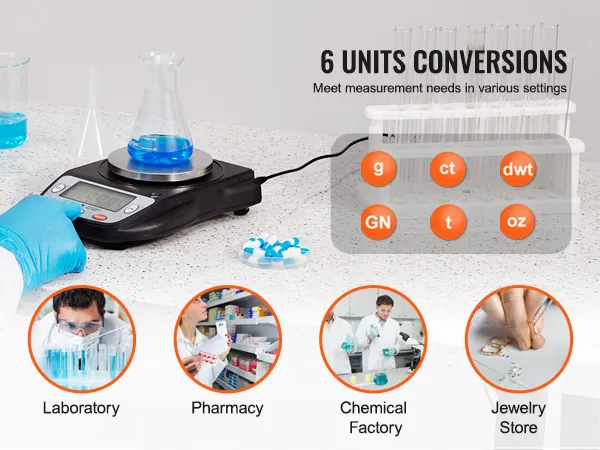 6 UNITS CONVERSIONS
Meet measurement needs in various settings

g
ct
dwt
GN
t
oz

Laboratory
Pharmacy
Chemical Factory
Jewelry Store