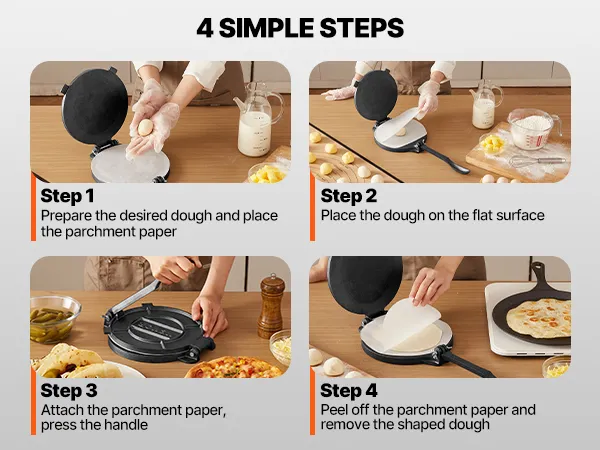 4 SIMPLE STEPS

Step 1
Prepare the desired dough and place the parchment paper

Step 2
Place the dough on the flat surface

Step 3
Attach the parchment paper, press the handle

Step 4
Peel off the parchment paper and remove the shaped dough