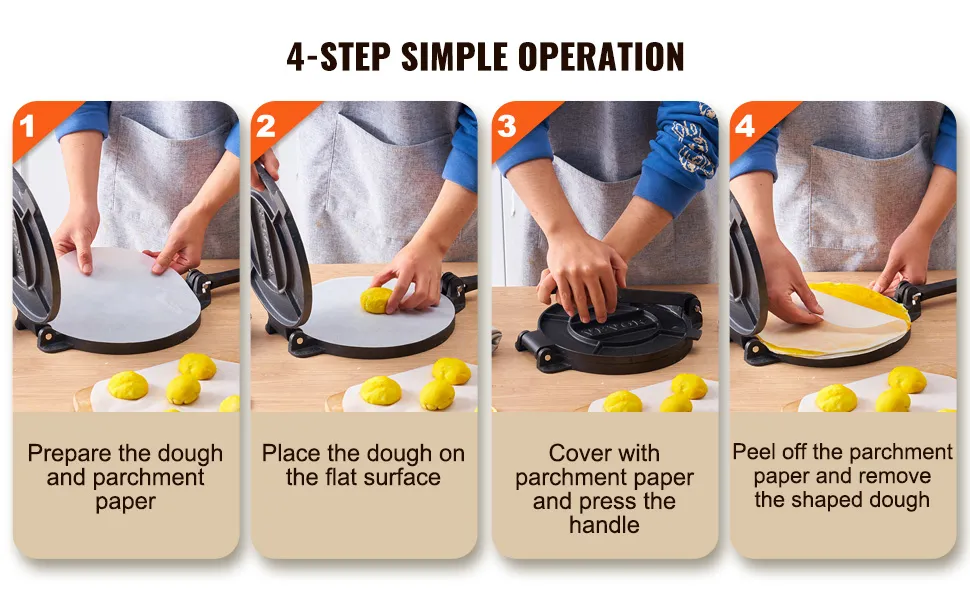 4-STEP SIMPLE OPERATION

1

Prepare the dough and parchment paper

2

Place the dough on the flat surface

3

Cover with parchment paper and press the handle

4

Peel off the parchment paper and remove the shaped dough